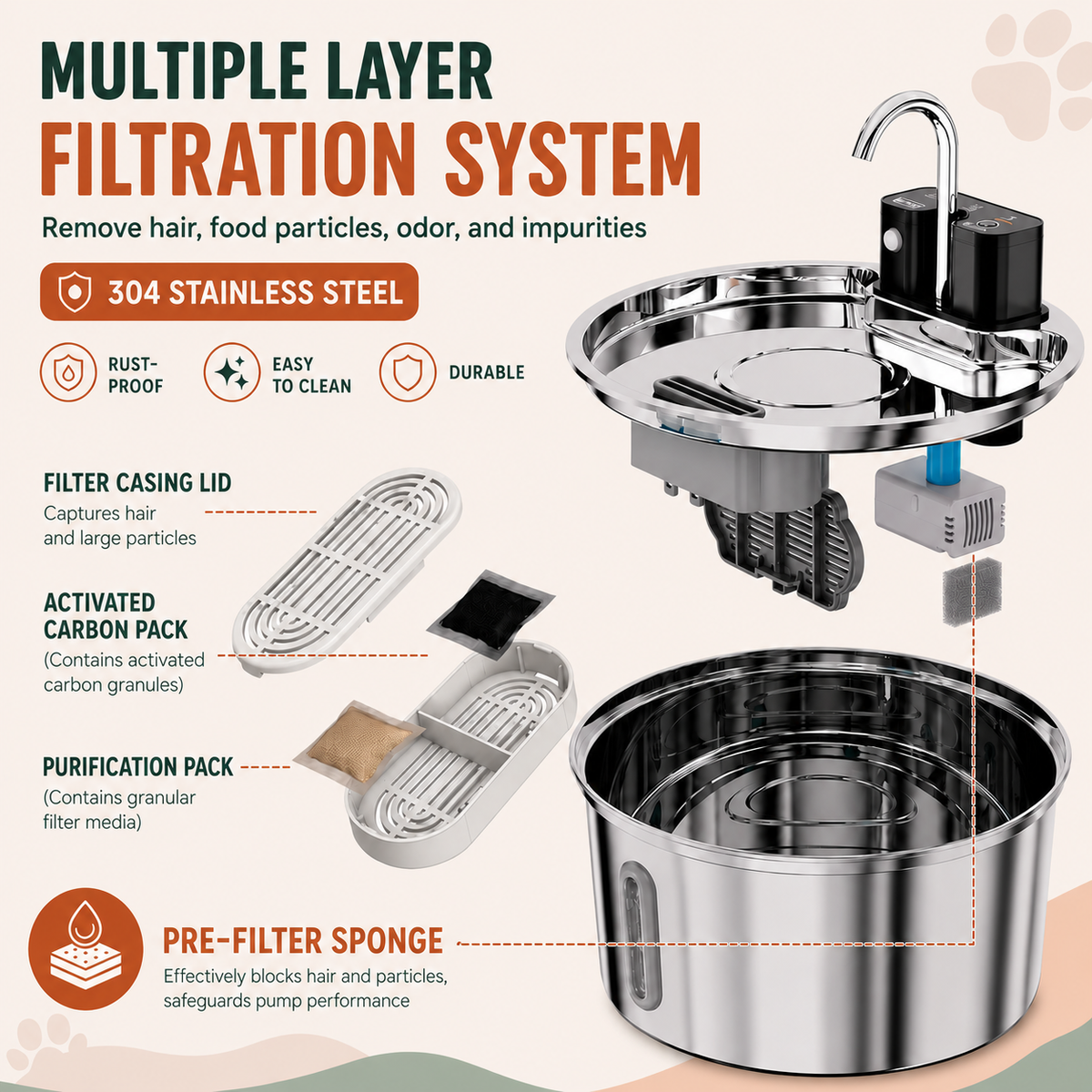 MULTIPLE LAYER
FILTRATION SYSTEM

Remove hair, food particles, odor, and impurities

304 STAINLESS STEEL

RUST-PROOF

EASY TO CLEAN

DURABLE

FILTER CASING LID
Captures hair and large particles

ACTIVATED CARBON PACK
(Contains activated carbon granules)

PURIFICATION PACK
(Contains granular filter media)

PRE-FILTER SPONGE
Effectively blocks hair and particles, safeguards pump performance